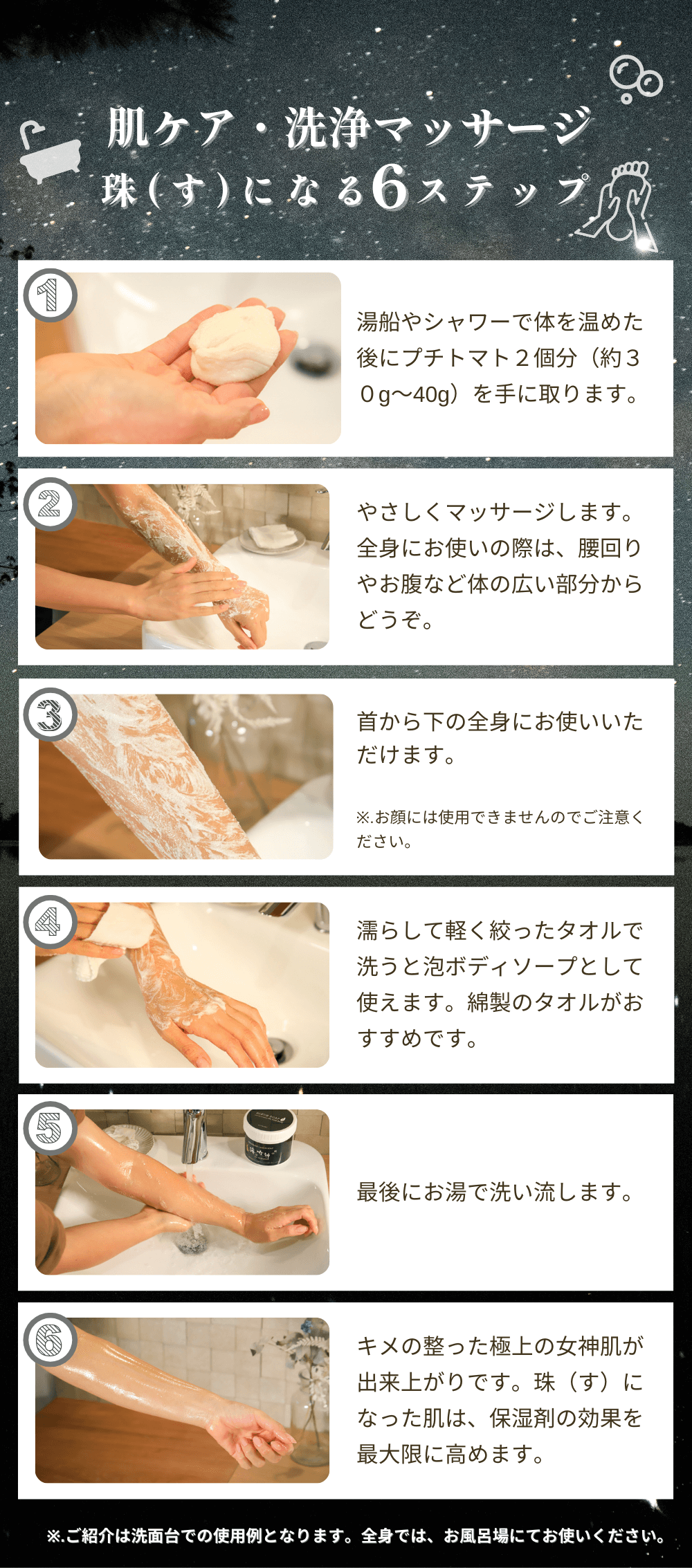 肌ケア・洗浄マッサージ
珠(す)になる6ステップ

1

湯船やシャワーで体を温めた後にプチトマト２個分（約３０g〜40g）を手に取ります。

2

やさしくマッサージします。全身にお使いの際は、腰回りやお腹など体の広い部分からどうぞ。

3

首から下の全身にお使いいただけます。

※.お顔には使用できませんのでご注意ください。

4

濡らして軽く絞ったタオルで洗うと泡ボディソープとして使えます。綿製のタオルがおすすめです。

5

最後にお湯で洗い流します。

6

キメの整った極上の女神肌が出来上がりです。珠（す）になった肌は、保湿剤の効果を最大限に高めます。

※.ご紹介は洗面台での使用例となります。全身では、お風呂場にてお使いください。